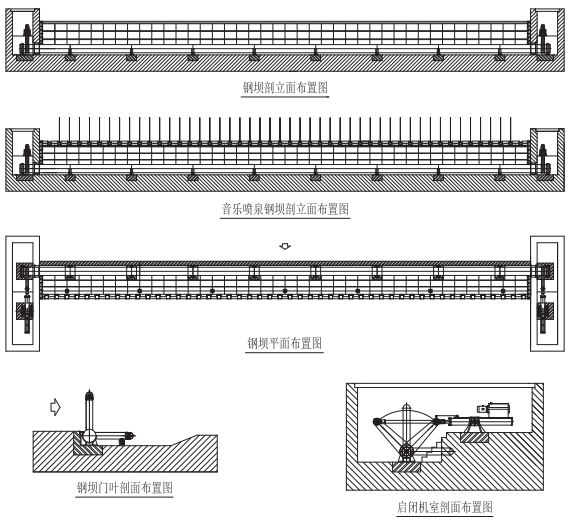 钢坝剖立面布置图

音乐喷泉钢坝剖立面布置图

钢坝平面布置图

钢坝门叶剖面布置图

启闭机室剖面布置图